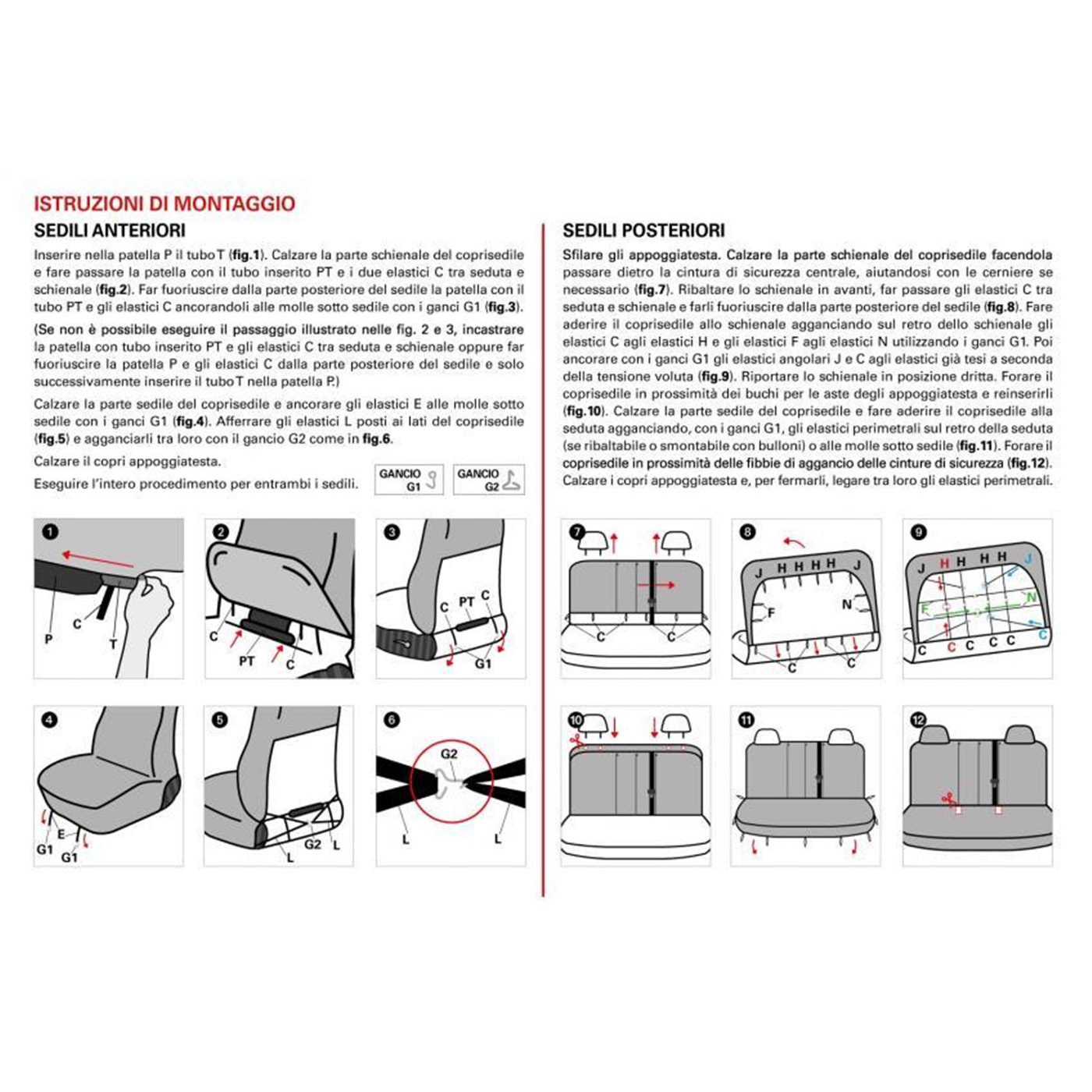 ISTRUZIONI DI MONTAGGIO

SEDILI ANTERIORI

Inserire nella patella P il tubo T (fig.1). Calzare la parte schienale del coprisedile e fare passare la patella con il tubo inserito PT e i due elastici C tra seduta e schienale (fig.2). Far fuoriuscire dalla parte posteriore del sedile la patella con il tubo PT e gli elastici C ancorandoli alle molle sotto sedile con i ganci G1 (fig.3).

(Se non è possibile eseguire il passaggio illustrato nelle fig. 2 e 3, incastrare la patella con tubo inserito PT e gli elastici C tra seduta e schienale oppure far fuoriuscire la patella P e gli elastici C dalla parte posteriore del sedile e solo successivamente inserire il tubo T nella patella P.)

Calzare la parte sedile del coprisedile e ancorare gli elastici E alle molle sotto sedile con i ganci G1 (fig.4). Afferrare gli elastici L posti ai lati del coprisedile (fig.5) e agganciarli tra loro con il gancio G2 come in fig.6.

Calzare il copri appoggiatesta.

Eseguire l'intero procedimento per entrambi i sedili.

GANCIO G1

GANCIO G2

1 P C T

2 C PT C

3 C PT C G1

4 E G1 G1

5 G2 L L

6 G2 L L

SEDILI POSTERIORI

Sfilare gli appoggiatesta. Calzare la parte schienale del coprisedile facendola passare dietro la cintura di sicurezza centrale, aiutandosi con le cerniere se necessario (fig.7). Ribaltare lo schienale in avanti, far passare gli elastici C tra seduta e schienale e farli fuoriuscire dalla parte posteriore del sedile (fig.8). Fare aderire il coprisedile allo schienale agganciando sul retro dello schienale gli elastici C agli elastici H e gli elastici F agli elastici N utilizzando i ganci G1. Poi ancorare con i ganci G1 gli elastici angolari J e C agli elastici già tesi a seconda della tensione voluta (fig.9). Riportare lo schienale in posizione dritta. Forare il coprisedile in prossimità dei buchi per le aste degli appoggiatesta e reinserirli (fig.10). Calzare la parte sedile del coprisedile e fare aderire il coprisedile alla seduta agganciando, con i ganci G1, gli elastici perimetrali sul retro della seduta (se ribaltabile o smontabile con bulloni) o alle molle sotto sedile (fig.11). Forare il coprisedile in prossimità delle fibbie di aggancio delle cinture di sicurezza (fig.12). Calzare i copri appoggiatesta e, per fermarli, legare tra loro gli elastici perimetrali.

7 C C

8 J H H H H J F N C C

9 J H H H H J F N C C C C C C

10

11

12