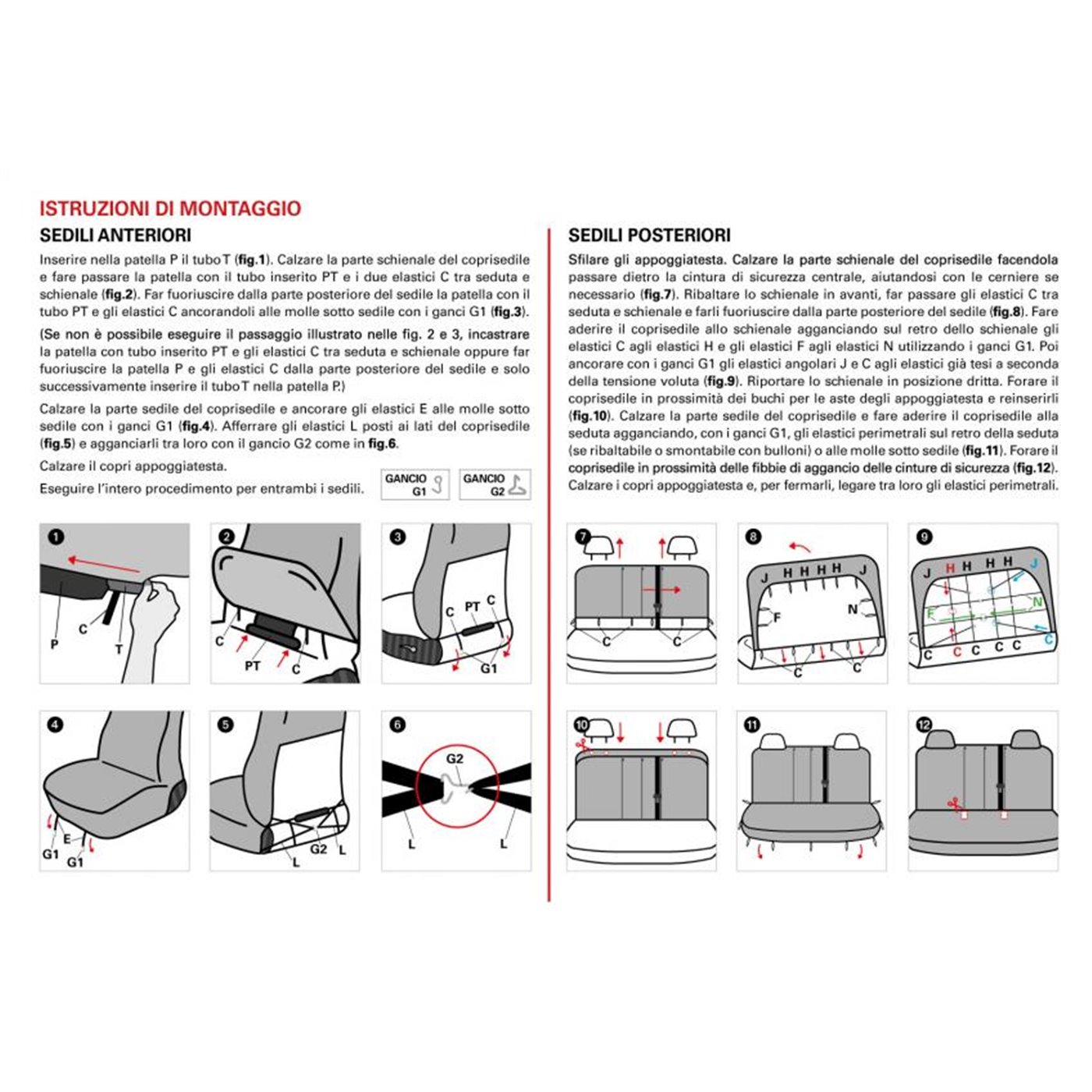 ISTRUZIONI DI MONTAGGIO

SEDILI ANTERIORI

Inserire nella patella P il tubo T (fig.1). Calzare la parte schienale del coprisedile e fare passare la patella con il tubo inserito PT e i due elastici C tra seduta e schienale (fig.2). Far fuoriuscire dalla parte posteriore del sedile la patella con il tubo PT e gli elastici C ancorandoli alle molle sotto sedile con i ganci G1 (fig.3).

(Se non è possibile eseguire il passaggio illustrato nelle fig. 2 e 3, incastrare la patella con tubo inserito PT e gli elastici C tra seduta e schienale oppure far fuoriuscire la patella P e gli elastici C dalla parte posteriore del sedile e solo successivamente inserire il tubo T nella patella P.)

Calzare la parte sedile del coprisedile e ancorare gli elastici E alle molle sotto sedile con i ganci G1 (fig.4). Afferrare gli elastici L posti ai lati del coprisedile (fig.5) e agganciarli tra loro con il gancio G2 come in fig.6.

Calzare il copri appoggiatesta.

Eseguire l'intero procedimento per entrambi i sedili.

GANCIO G1

GANCIO G2

1 P C T

2 C PT C

3 C PT C G1

4 G1 E G1

5 G2 L L

6 G2 L L

SEDILI POSTERIORI

Sfilare gli appoggiatesta. Calzare la parte schienale del coprisedile facendola passare dietro la cintura di sicurezza centrale, aiutandosi con le cerniere se necessario (fig.7). Ribaltare lo schienale in avanti, far passare gli elastici C tra seduta e schienale e farli fuoriuscire dalla parte posteriore del sedile (fig.8). Fare aderire il coprisedile allo schienale agganciando sul retro dello schienale gli elastici C agli elastici H e gli elastici F agli elastici N utilizzando i ganci G1. Poi ancorare con i ganci G1 gli elastici angolari J e C agli elastici già tesi a seconda della tensione voluta (fig.9). Riportare lo schienale in posizione dritta. Forare il coprisedile in prossimità dei buchi per le aste degli appoggiatesta e reinserirli (fig.10). Calzare la parte sedile del coprisedile e fare aderire il coprisedile alla seduta agganciando, con i ganci G1, gli elastici perimetrali sul retro della seduta (se ribaltabile o smontabile con bulloni) o alle molle sotto sedile (fig.11). Forare il coprisedile in prossimità delle fibbie di aggancio delle cinture di sicurezza (fig.12). Calzare i copri appoggiatesta e, per fermarli, legare tra loro gli elastici perimetrali.

7 C C

8 J H H H H J F N C C

9 J H H H H J F N C C C C C C

10

11

12